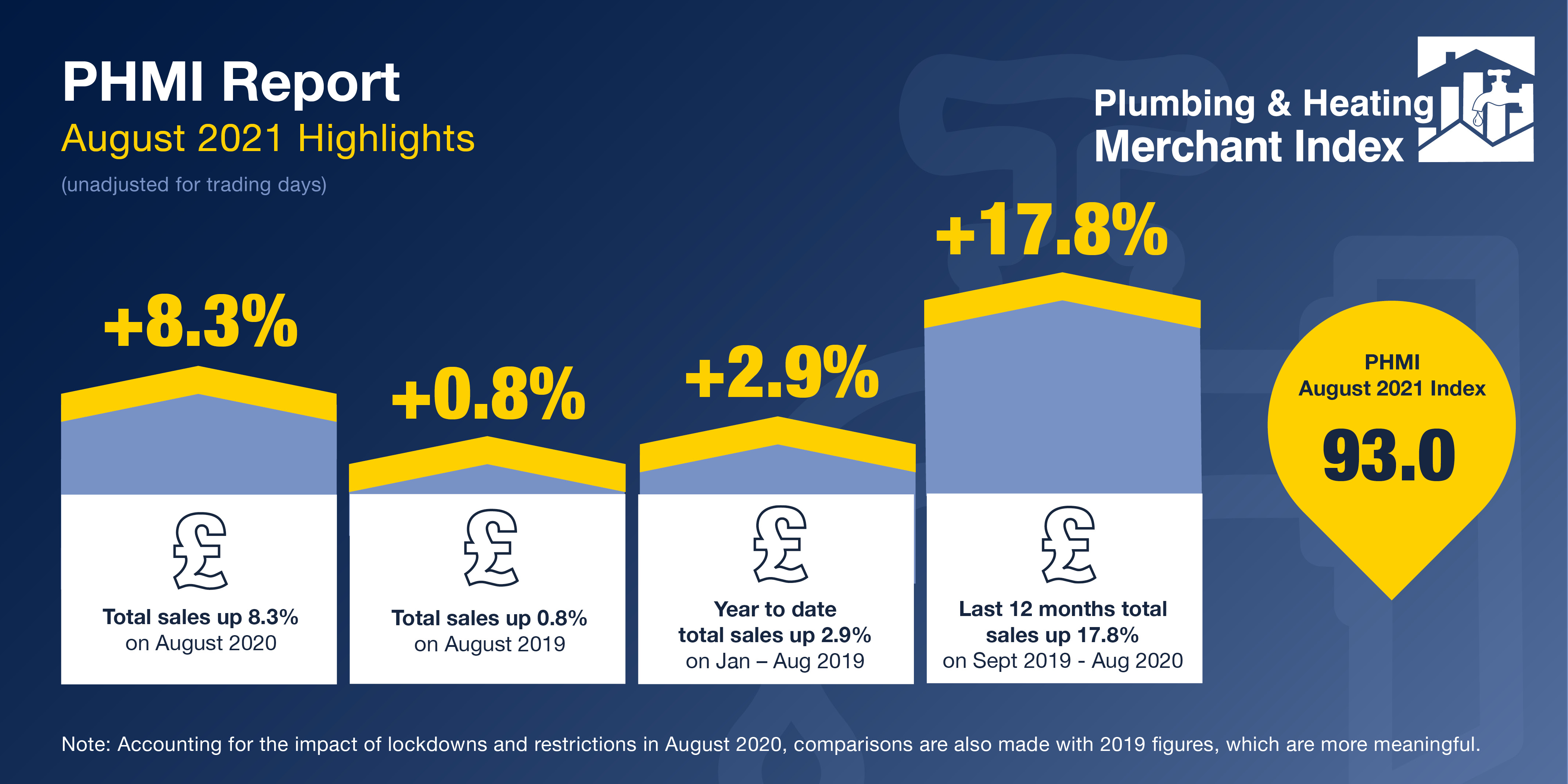 PHMI Report
August 2021 Highlights
(unadjusted for trading days)

Plumbing & Heating
Merchant Index

+8.3%

£

Total sales up 8.3%
on August 2020

+0.8%

£

Total sales up 0.8%
on August 2019

+2.9%

£

Year to date
total sales up 2.9%
on Jan – Aug 2019

+17.8%

£

Last 12 months total
sales up 17.8%
on Sept 2019 - Aug 2020

PHMI
August 2021 Index
93.0

Note: Accounting for the impact of lockdowns and restrictions in August 2020, comparisons are also made with 2019 figures, which are more meaningful.